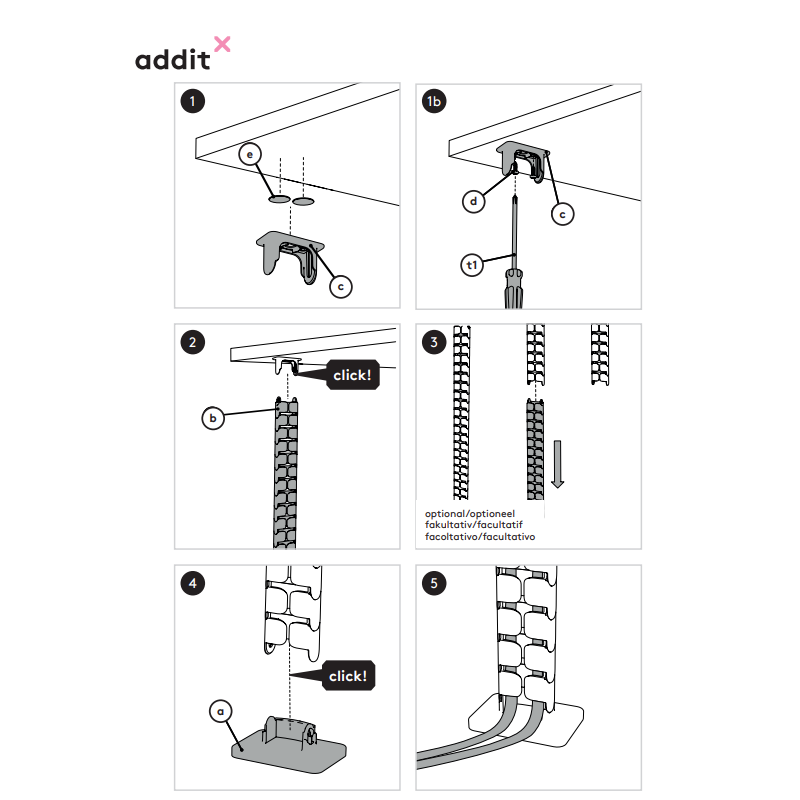 addit

1

e

c

1b

d

c

t1

2

click!

b

3

optional/optioneel
fakultativ/facultatif
facoltativo/facultativo

4

click!

a

5